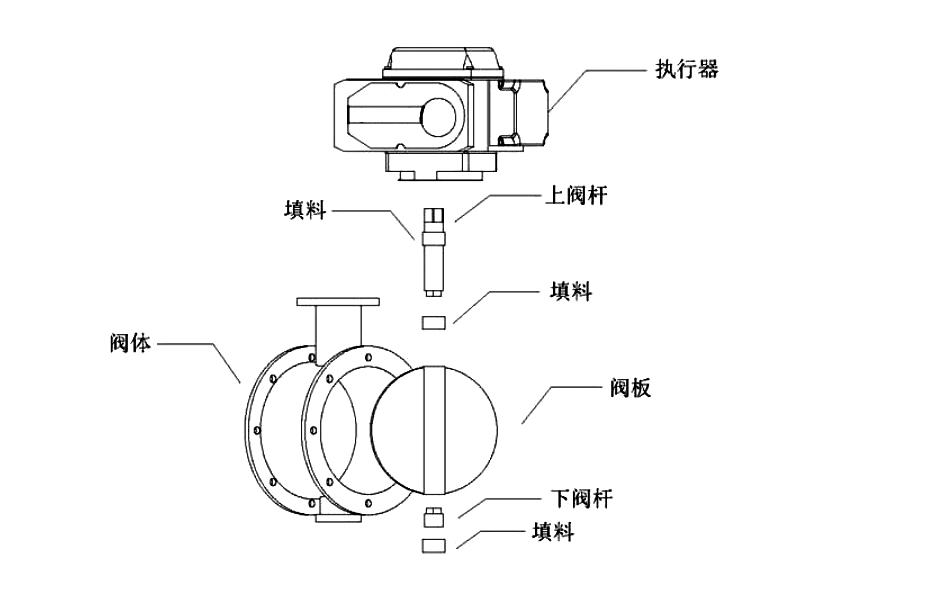 执行器

填料

上阀杆

填料

阀体

阀板

下阀杆

填料